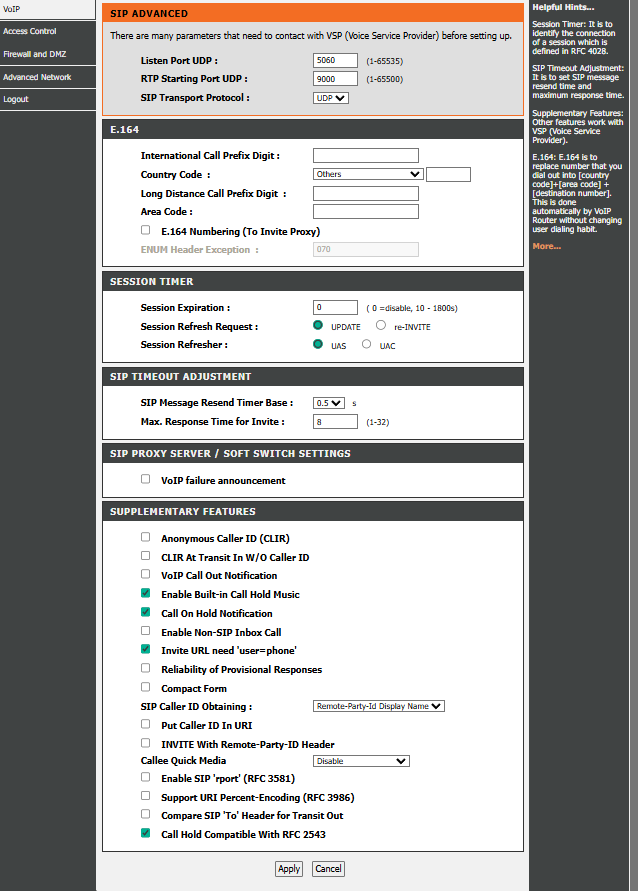 VoIP
Access Control
Firewall and DMZ
Advanced Network
Logout

SIP ADVANCED

There are many parameters that need to contact with VSP (Voice Service Provider) before setting up.

Listen Port UDP : 5060 (1-65535)
RTP Starting Port UDP : 9000 (1-65500)
SIP Transport Protocol : UDP

E.164

International Call Prefix Digit :
Country Code : Others
Long Distance Call Prefix Digit :
Area Code :
E.164 Numbering (To Invite Proxy)
ENUM Header Exception : 070

SESSION TIMER

Session Expiration : 0 ( 0 =disable, 10 - 1800s)
Session Refresh Request : UPDATE re-INVITE
Session Refresher : UAS UAC

SIP TIMEOUT ADJUSTMENT

SIP Message Resend Timer Base : 0.5 s
Max. Response Time for Invite : 8 (1-32)

SIP PROXY SERVER / SOFT SWITCH SETTINGS

VoIP failure announcement

SUPPLEMENTARY FEATURES

Anonymous Caller ID (CLIR)
CLIR At Transit In W/O Caller ID
VoIP Call Out Notification
Enable Built-in Call Hold Music
Call On Hold Notification
Enable Non-SIP Inbox Call
Invite URL need 'user=phone'
Reliability of Provisional Responses
Compact Form
SIP Caller ID Obtaining : Remote-Party-Id Display Name
Put Caller ID In URI
INVITE With Remote-Party-ID Header
Callee Quick Media Disable
Enable SIP 'rport' (RFC 3581)
Support URI Percent-Encoding (RFC 3986)
Compare SIP 'To' Header for Transit Out
Call Hold Compatible With RFC 2543

Apply Cancel

Helpful Hints...

Session Timer: It is to identify the connection of a session which is defined in RFC 4028.

SIP Timeout Adjustment: It is to set SIP message resend time and maximum response time.

Supplementary Features: Other features work with VSP (Voice Service Provider).

E.164: E.164 is to replace number that you dial out into [country code]+[area code] + [destination number]. This is done automatically by VoIP Router without changing user dialing habit.

More...